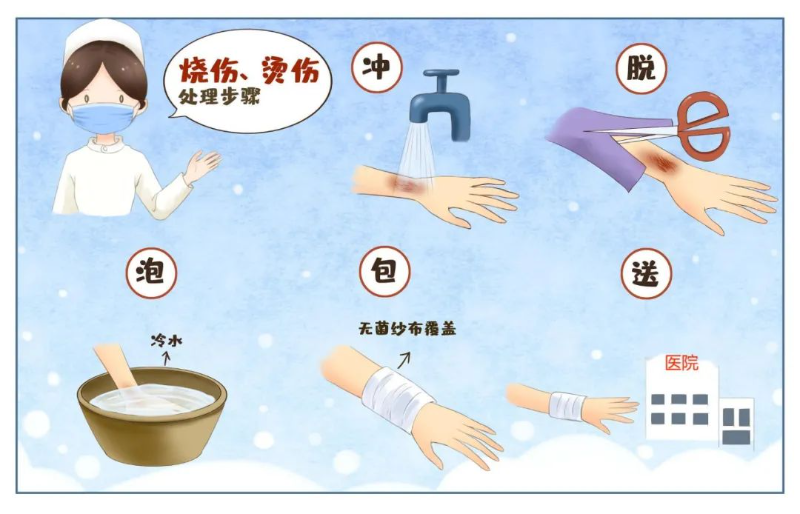 烧伤、烫伤
处理步骤

冲

脱

泡

冷水

包

无菌纱布覆盖

送

医院